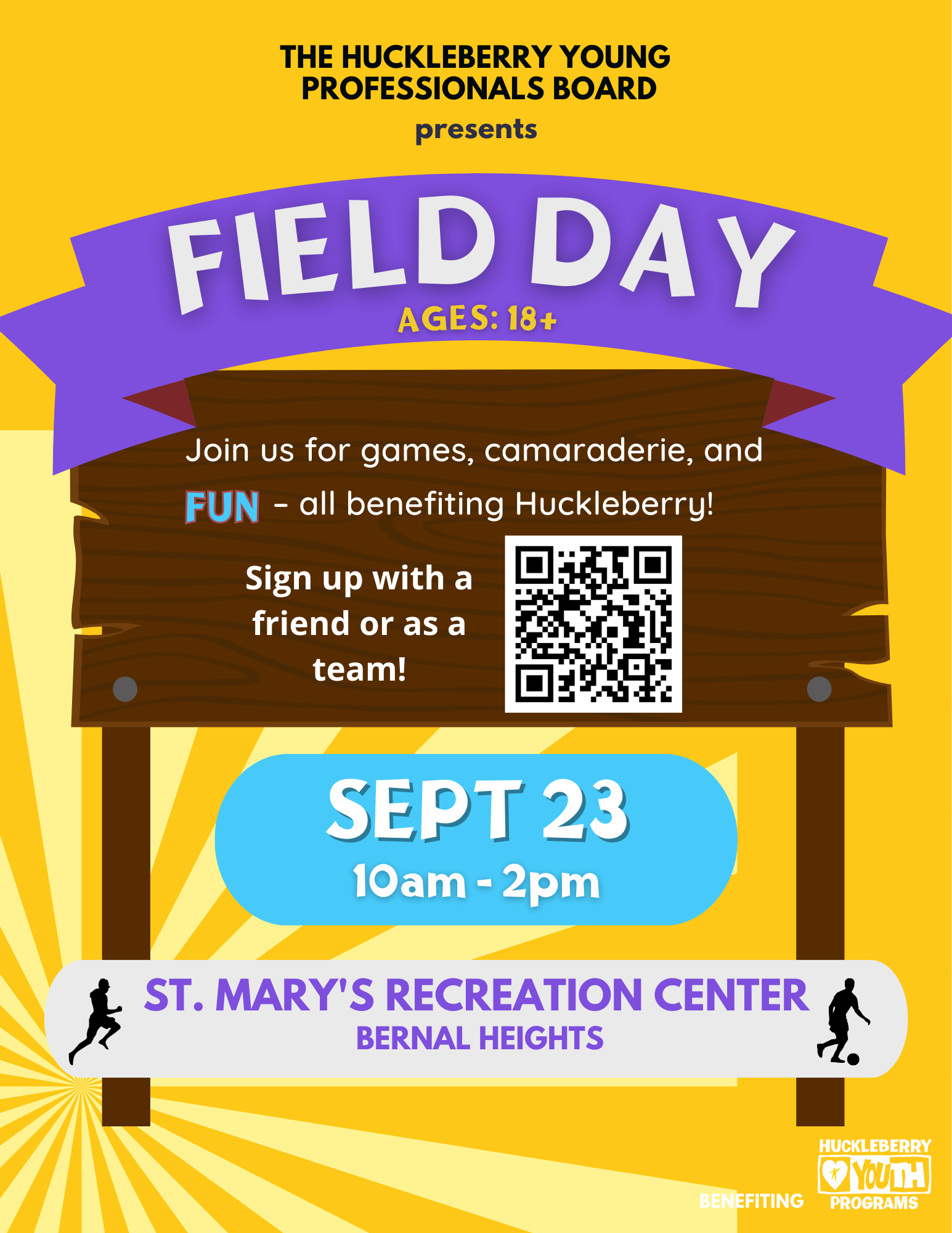 THE HUCKLEBERRY YOUNG PROFESSIONALS BOARD
presents

FIELD DAY
AGES: 18+

Join us for games, camaraderie, and FUN - all benefiting Huckleberry!

Sign up with a friend or as a team!

SEPT 23
10am - 2pm

ST. MARY'S RECREATION CENTER
BERNAL HEIGHTS

BENEFITING
HUCKLEBERRY YOUTH PROGRAMS