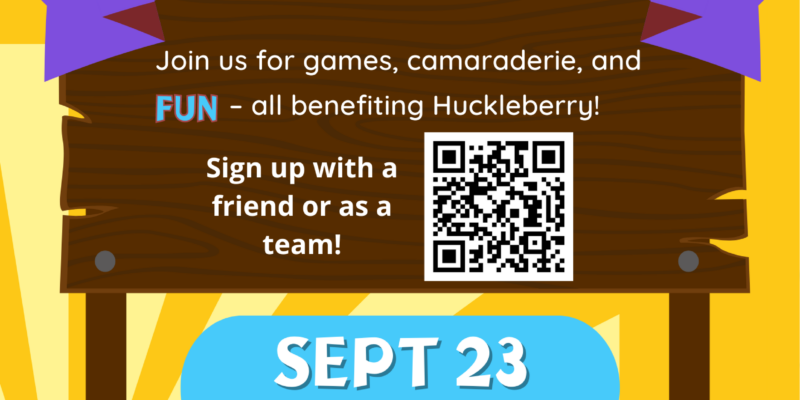 Join us for games, camaraderie, and FUN – all benefiting Huckleberry!

Sign up with a friend or as a team!

SEPT 23